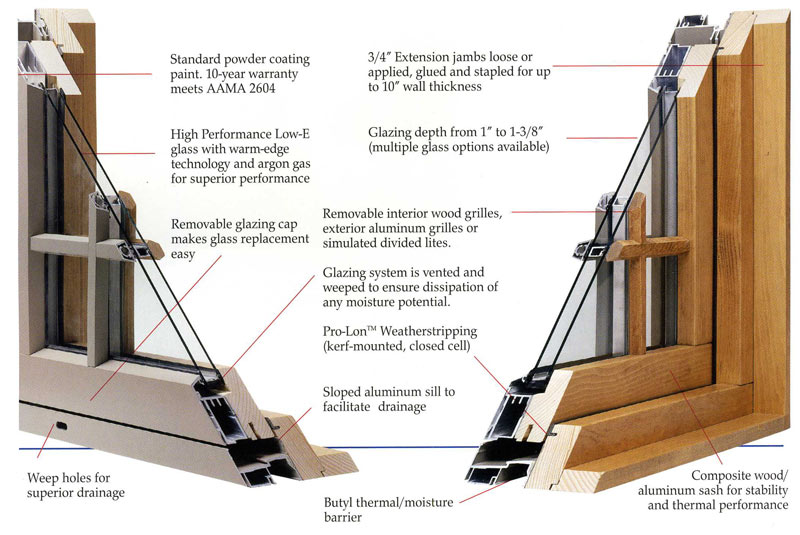 Standard powder coating paint. 10-year warranty meets AAMA 2604

High Performance Low-E glass with warm-edge technology and argon gas for superior performance

Removable glazing cap makes glass replacement easy

Weep holes for superior drainage

3/4″ Extension jambs loose or applied, glued and stapled for up to 10″ wall thickness

Glazing depth from 1″ to 1-3/8″ (multiple glass options available)

Removable interior wood grilles, exterior aluminum grilles or simulated divided lites.

Glazing system is vented and weeped to ensure dissipation of any moisture potential.

Pro-Lon™ Weatherstripping (kerf-mounted, closed cell)

Sloped aluminum sill to facilitate drainage

Butyl thermal/moisture barrier

Composite wood/ aluminum sash for stability and thermal performance